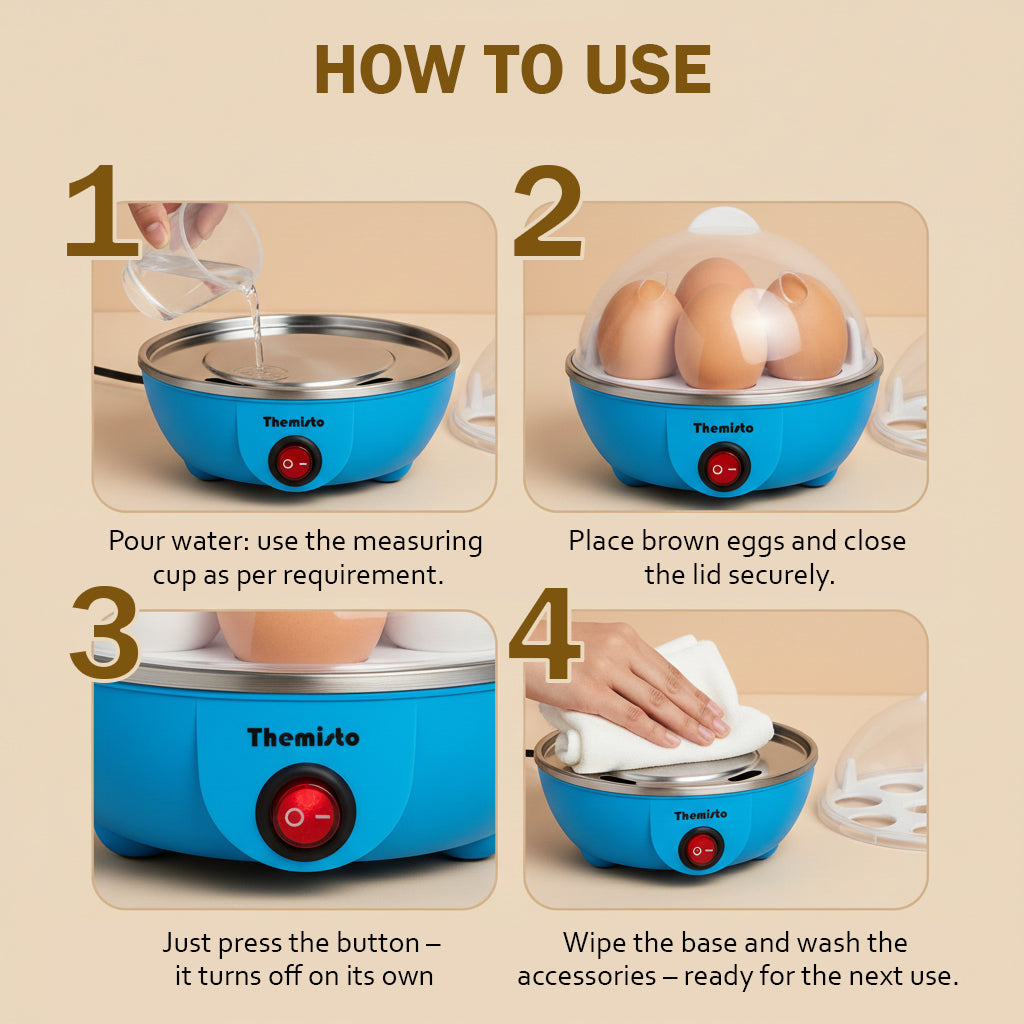 HOW TO USE

1

Themisto

Pour water: use the measuring cup as per requirement.

2

Themisto

Place brown eggs and close the lid securely.

3

Themisto

Just press the button – it turns off on its own

4

Themisto

Wipe the base and wash the accessories – ready for the next use.