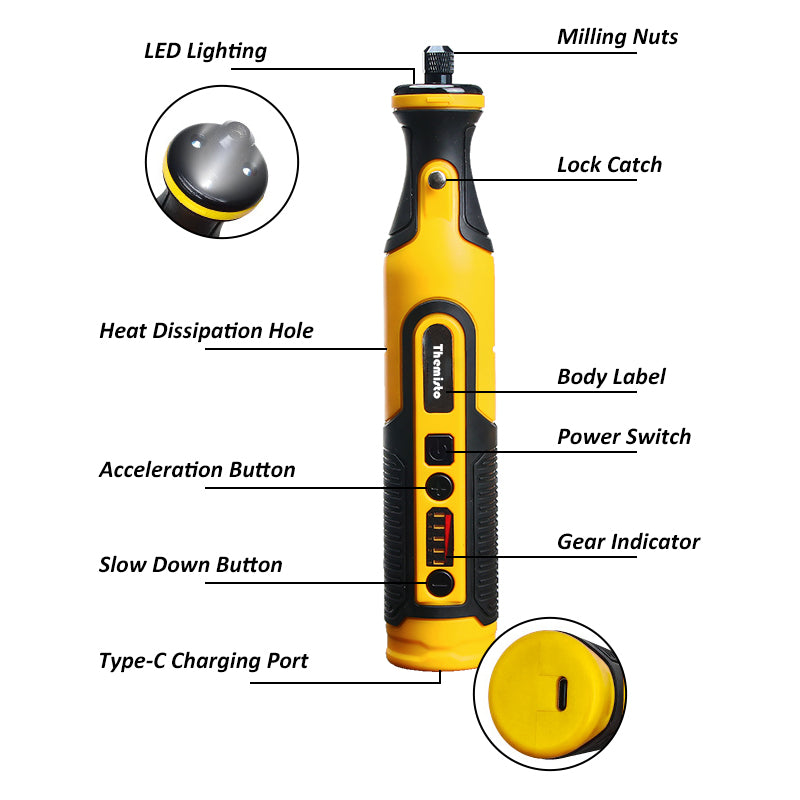 LED Lighting

Milling Nuts

Lock Catch

Heat Dissipation Hole

Themisto

Body Label

Power Switch

Acceleration Button

Gear Indicator

Slow Down Button

Type-C Charging Port